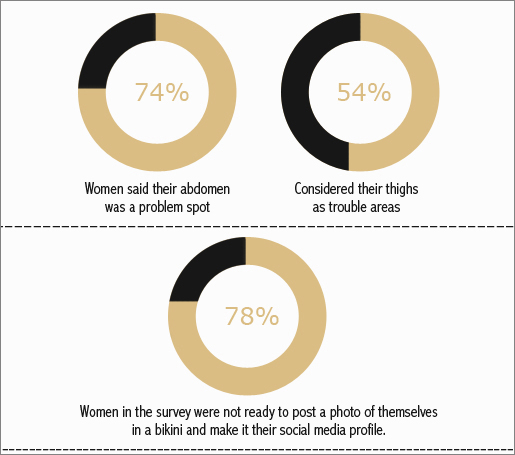 74%

Women said their abdomen was a problem spot

54%

Considered their thighs as trouble areas

78%

Women in the survey were not ready to post a photo of themselves in a bikini and make it their social media profile.